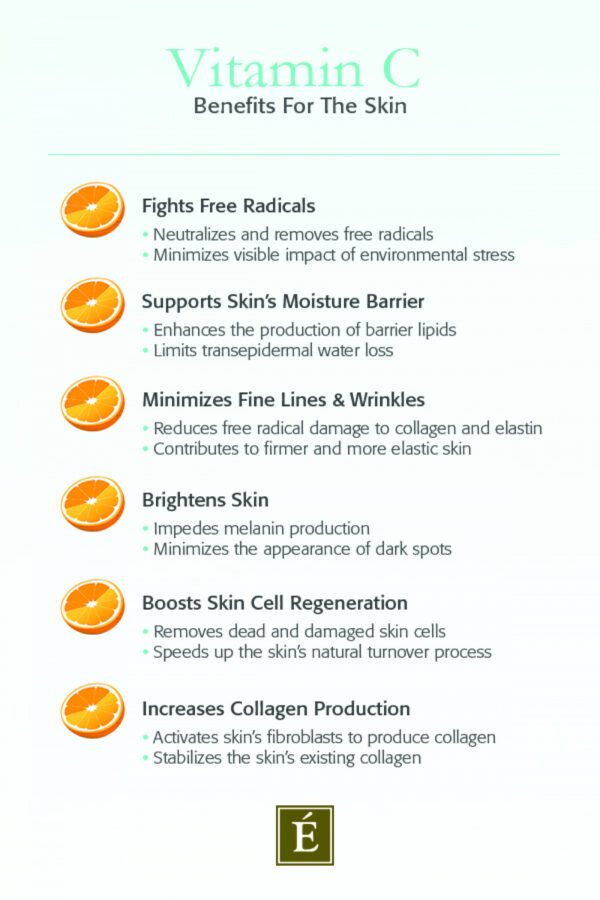 Vitamin C
Benefits For The Skin

Fights Free Radicals
• Neutralizes and removes free radicals
• Minimizes visible impact of environmental stress

Supports Skin's Moisture Barrier
• Enhances the production of barrier lipids
• Limits transepidermal water loss

Minimizes Fine Lines & Wrinkles
• Reduces free radical damage to collagen and elastin
• Contributes to firmer and more elastic skin

Brightens Skin
• Impedes melanin production
• Minimizes the appearance of dark spots

Boosts Skin Cell Regeneration
• Removes dead and damaged skin cells
• Speeds up the skin's natural turnover process

Increases Collagen Production
• Activates skin's fibroblasts to produce collagen
• Stabilizes the skin's existing collagen

É